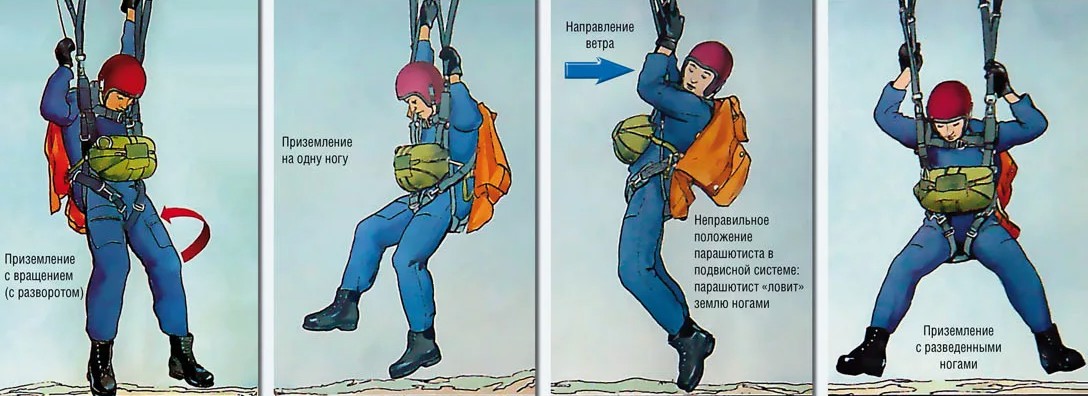 Приземление с вращением (с разворотом)

Приземление на одну ногу

Направление ветра

Неправильное положение парашютиста в подвисной системе: парашютист «ловит» землю ногами

Приземление с разведенными ногами